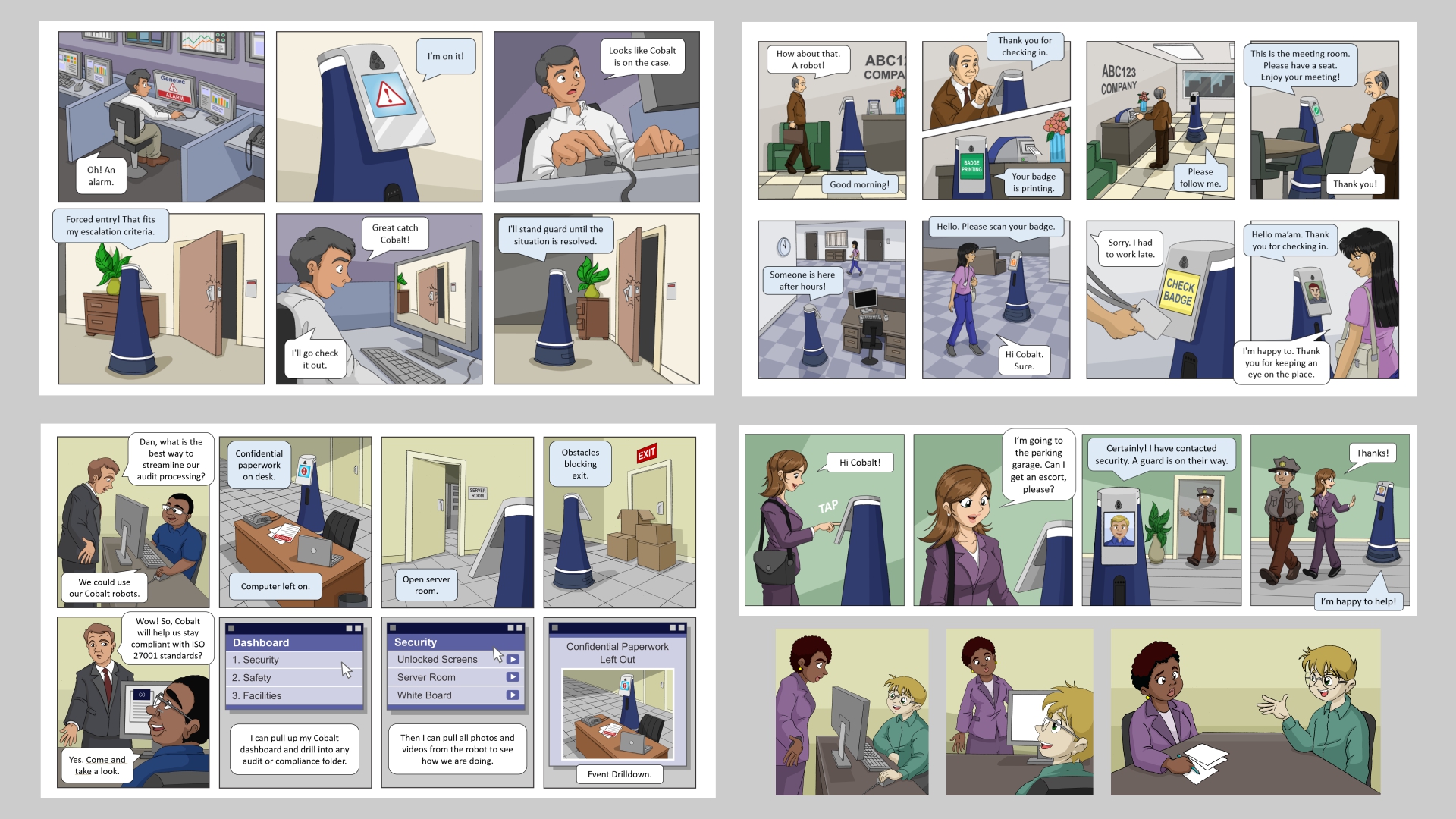 Genetec
ALARM
Oh! An alarm.

I'm on it!

Looks like Cobalt is on the case.

Forced entry! That fits my escalation criteria.

Great catch Cobalt!

I'll go check it out.

I'll stand guard until the situation is resolved.

How about that. A robot!

ABC1
COMPA

Good morning!

Thank you for checking in.

BADGE PRINTING

Your badge is printing.

ABC123 COMPANY

Please follow me.

This is the meeting room. Please have a seat. Enjoy your meeting!

Thank you!

Someone is here after hours!

Hello. Please scan your badge.

Hi Cobalt. Sure.

Sorry. I had to work late.

CHECK BADGE

Hello ma'am. Thank you for checking in.

I'm happy to. Thank you for keeping an eye on the place.

Dan, what is the best way to streamline our audit processing?

We could use our Cobalt robots.

Confidential paperwork on desk.

Computer left on.

SERVER ROOM

Open server room.

Obstacles blocking exit.

EXIT

Wow! So, Cobalt will help us stay compliant with ISO 27001 standards?

Yes. Come and take a look.

Dashboard
1. Security
2. Safety
3. Facilities

I can pull up my Cobalt dashboard and drill into any audit or compliance folder.

Security
Unlocked Screens
Server Room
White Board

Then I can pull all photos and videos from the robot to see how we are doing.

Confidential Paperwork Left Out

Event Drilldown.

Hi Cobalt!

TAP

I'm going to the parking garage. Can I get an escort, please?

Certainly! I have contacted security. A guard is on their way.

Thanks!

I'm happy to help!